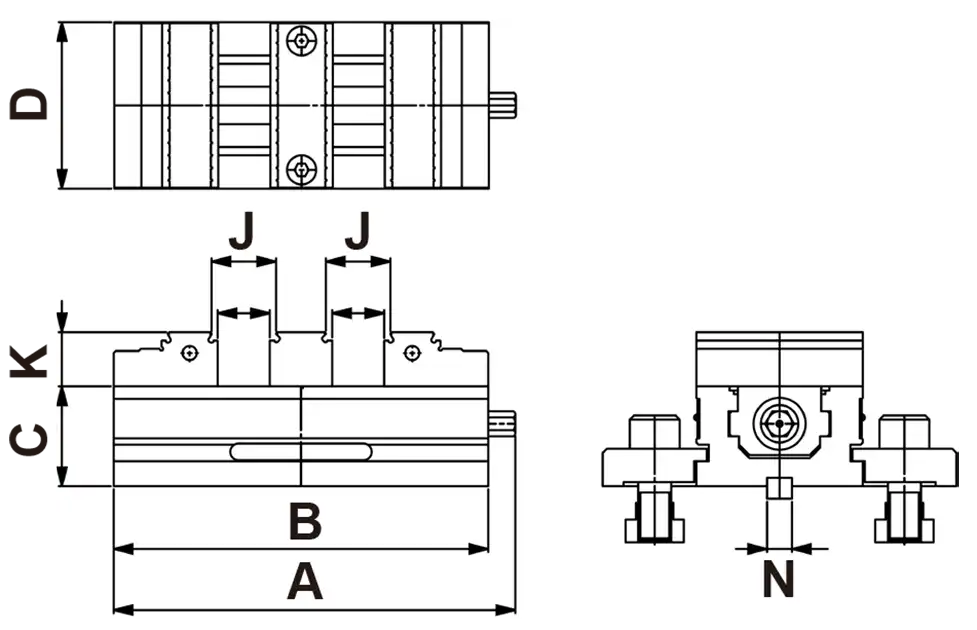 D
J
J
K
C
B
A
N