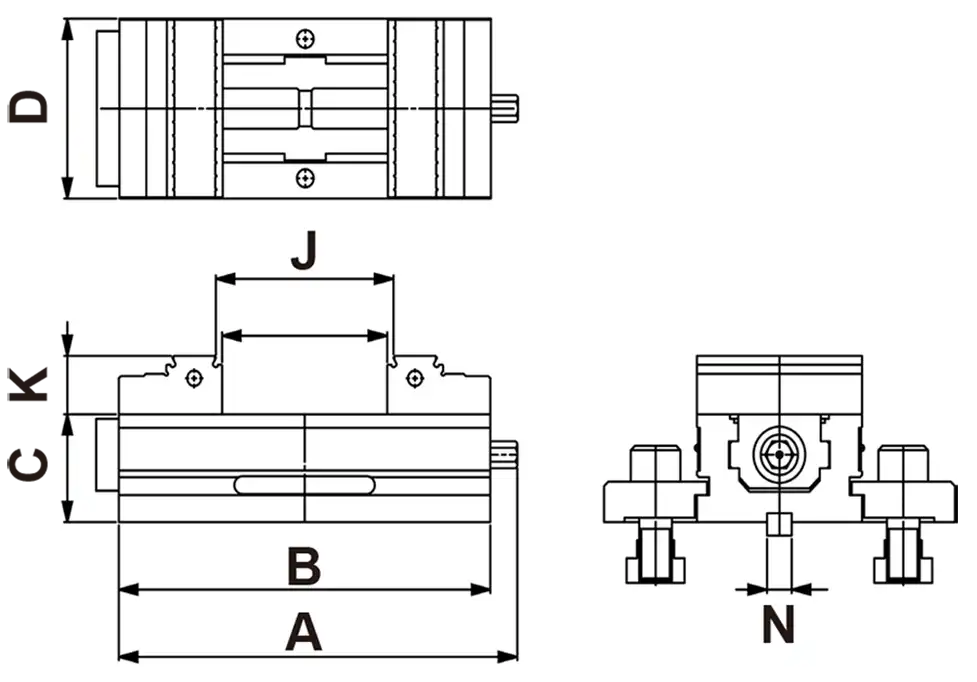 D

J

K

C

B

A

N